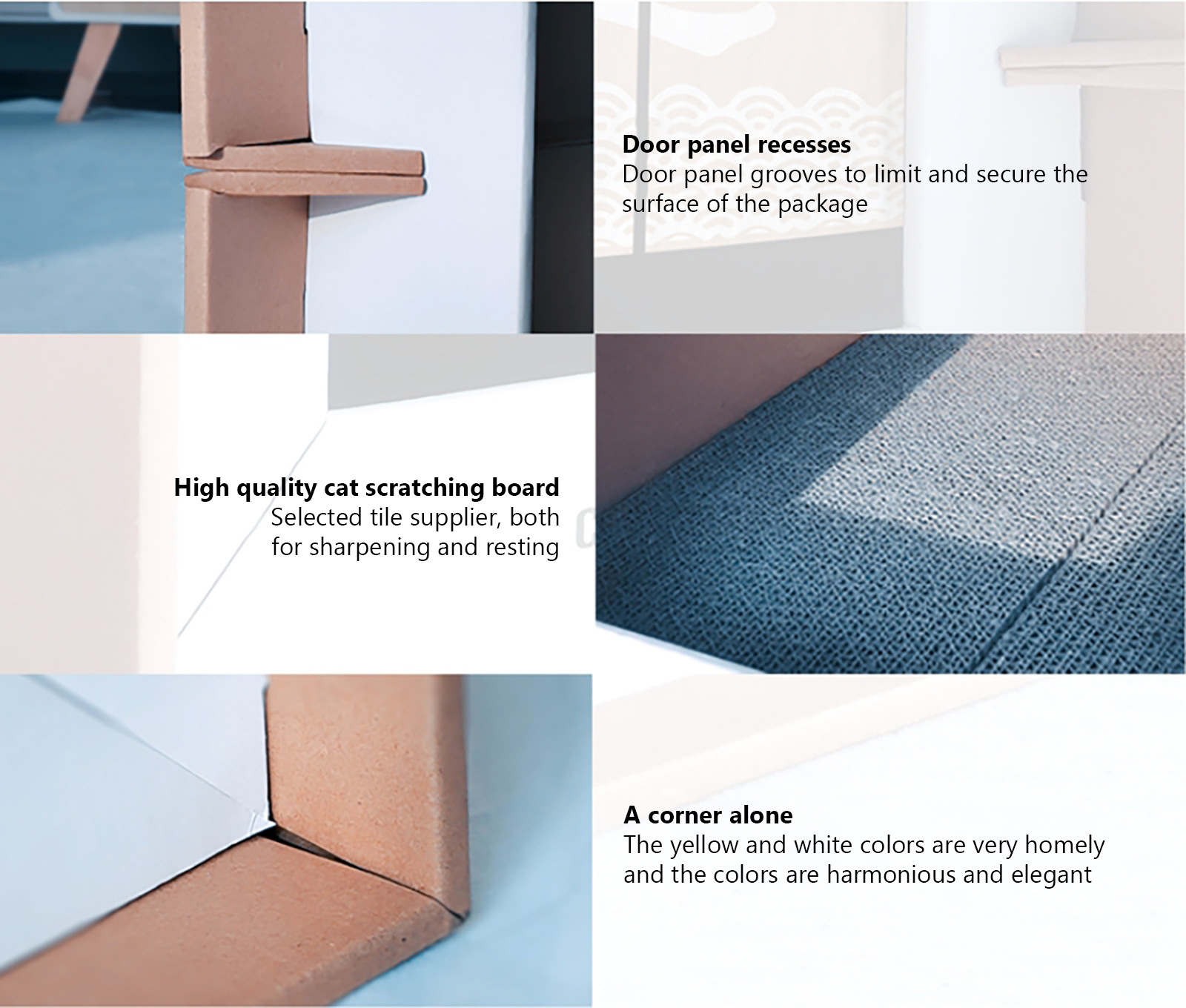 Door panel recesses
Door panel grooves to limit and secure the surface of the package

High quality cat scratching board
Selected tile supplier, both for sharpening and resting

A corner alone
The yellow and white colors are very homely and the colors are harmonious and elegant