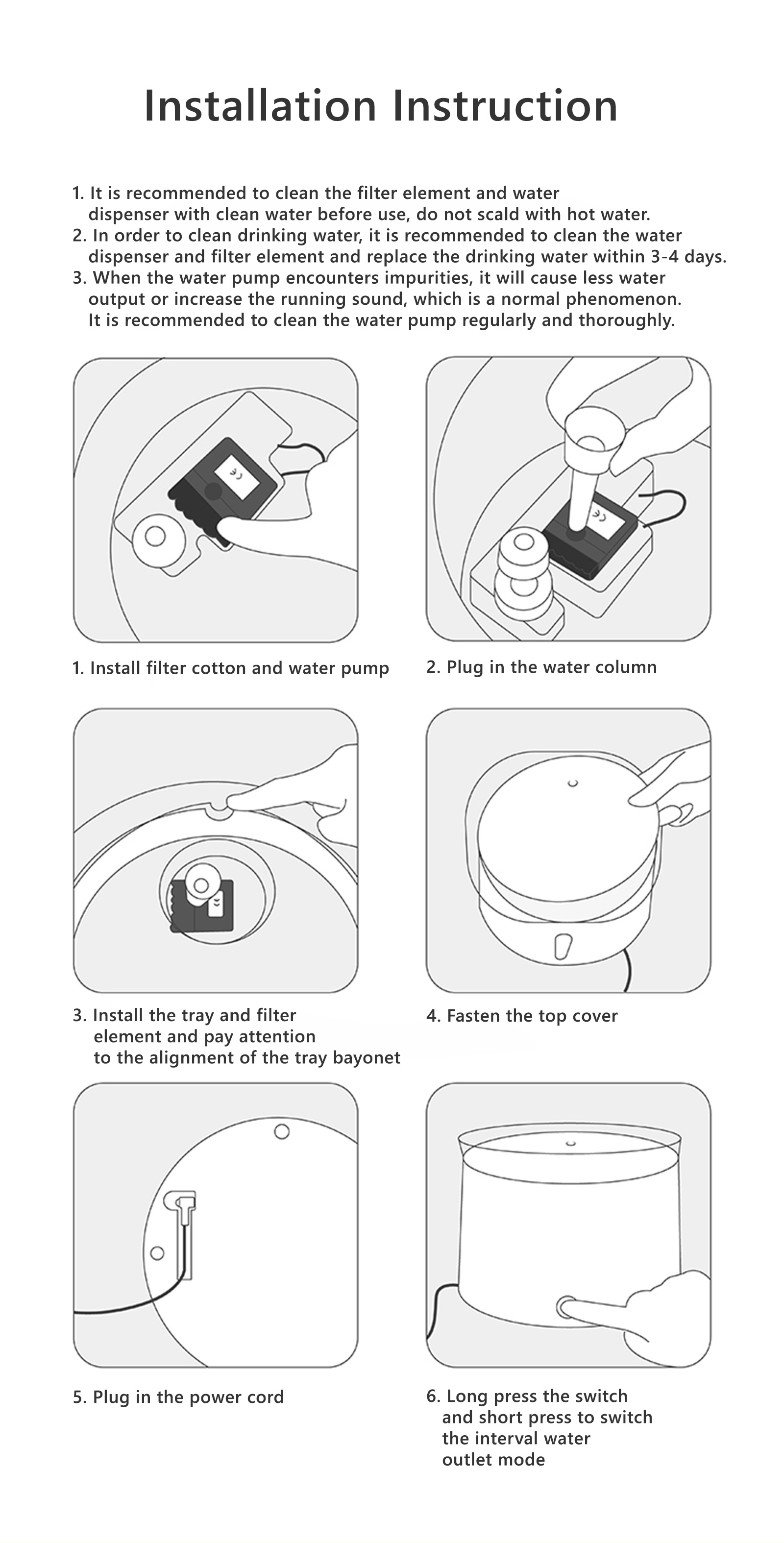 Installation Instruction

1. It is recommended to clean the filter element and water dispenser with clean water before use, do not scald with hot water.
2. In order to clean drinking water, it is recommended to clean the water dispenser and filter element and replace the drinking water within 3-4 days.
3. When the water pump encounters impurities, it will cause less water output or increase the running sound, which is a normal phenomenon. It is recommended to clean the water pump regularly and thoroughly.

1. Install filter cotton and water pump

2. Plug in the water column

3. Install the tray and filter element and pay attention to the alignment of the tray bayonet

4. Fasten the top cover

5. Plug in the power cord

6. Long press the switch and short press to switch the interval water outlet mode