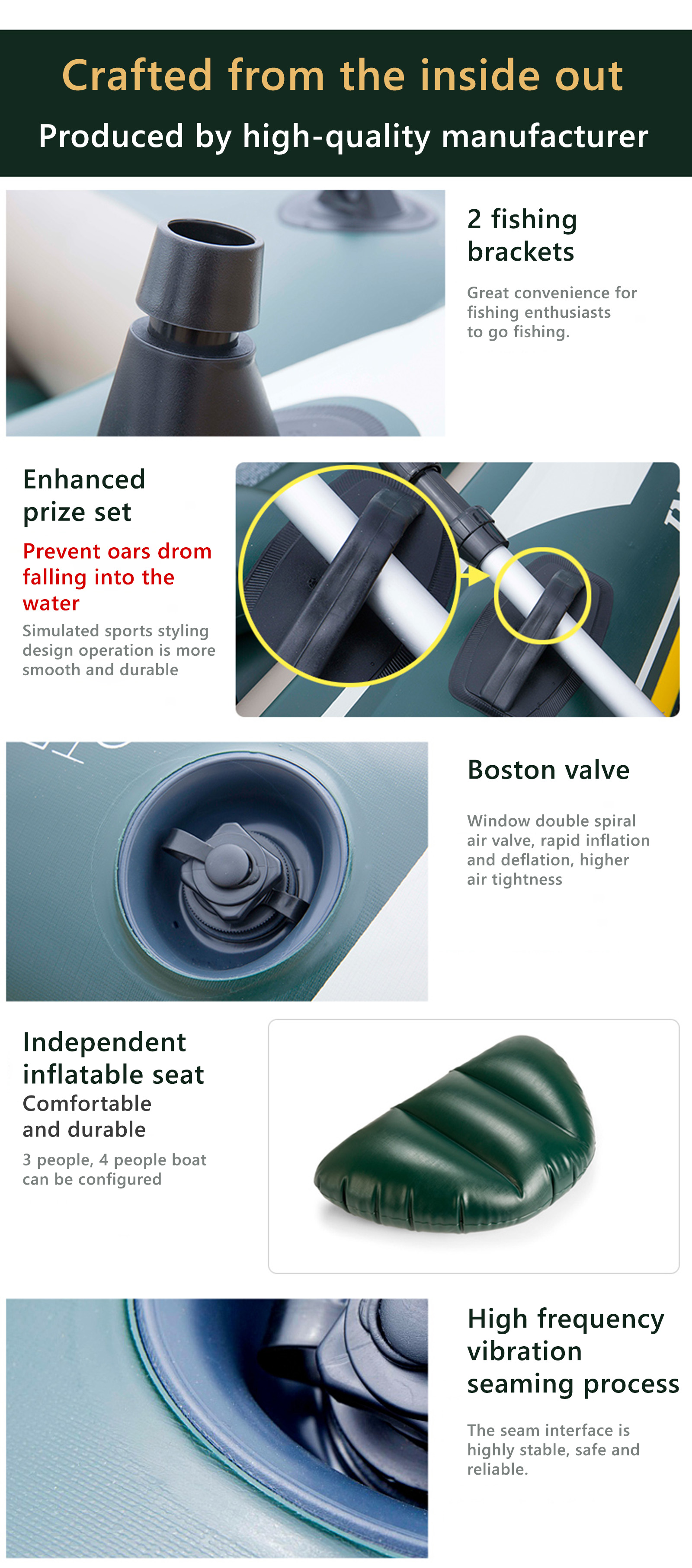 Crafted from the inside out

Produced by high-quality manufacturer

2 fishing brackets

Great convenience for fishing enthusiasts to go fishing.

Enhanced prize set

Prevent oars drom falling into the water

Simulated sports styling design operation is more smooth and durable

Boston valve

Window double spiral air valve, rapid inflation and deflation, higher air tightness

Independent inflatable seat

Comfortable and durable

3 people, 4 people boat can be configured

High frequency vibration seaming process

The seam interface is highly stable, safe and reliable.