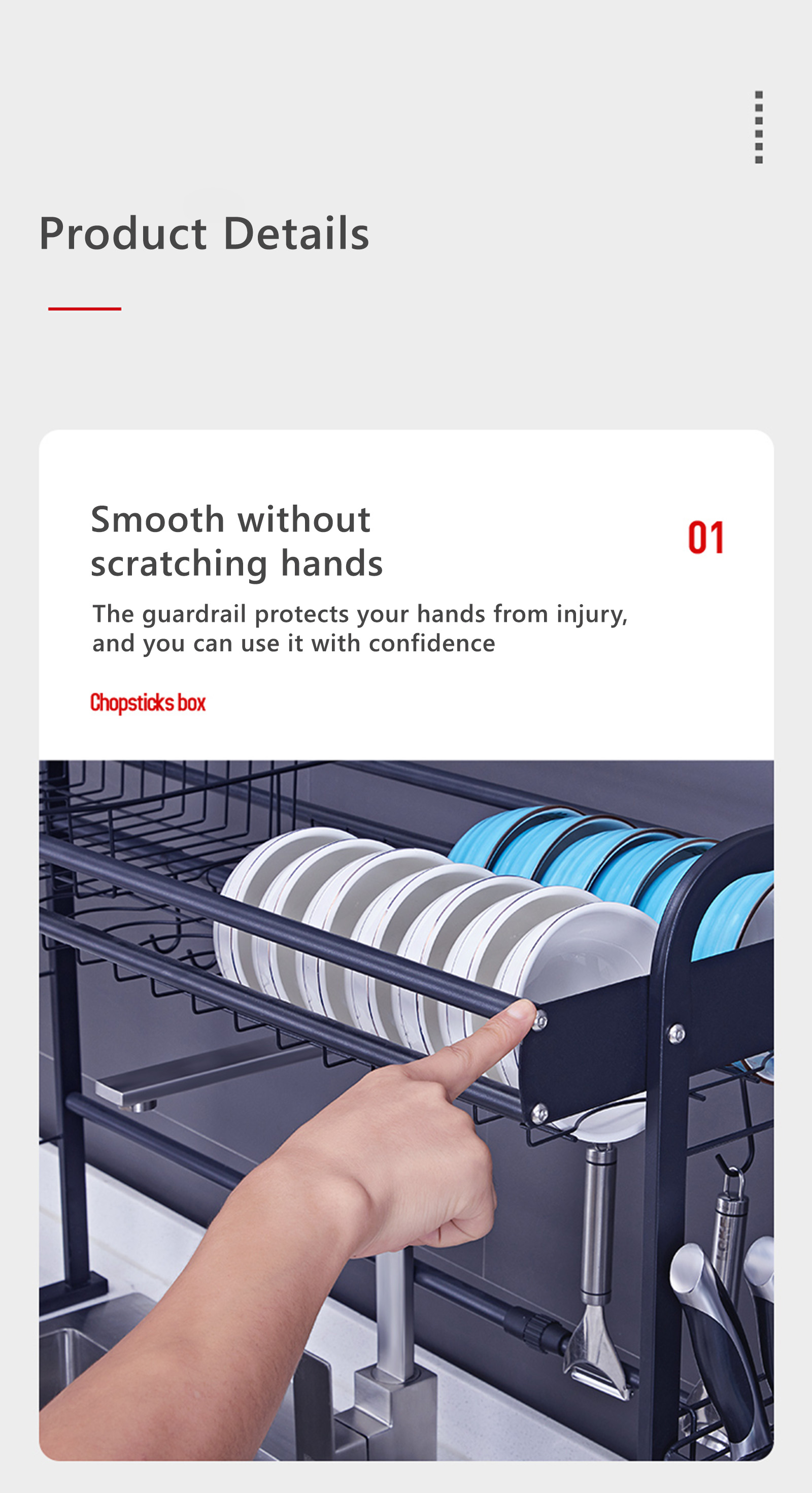 Product Details

Smooth without scratching hands

01

The guardrail protects your hands from injury, and you can use it with confidence

Chopsticks box