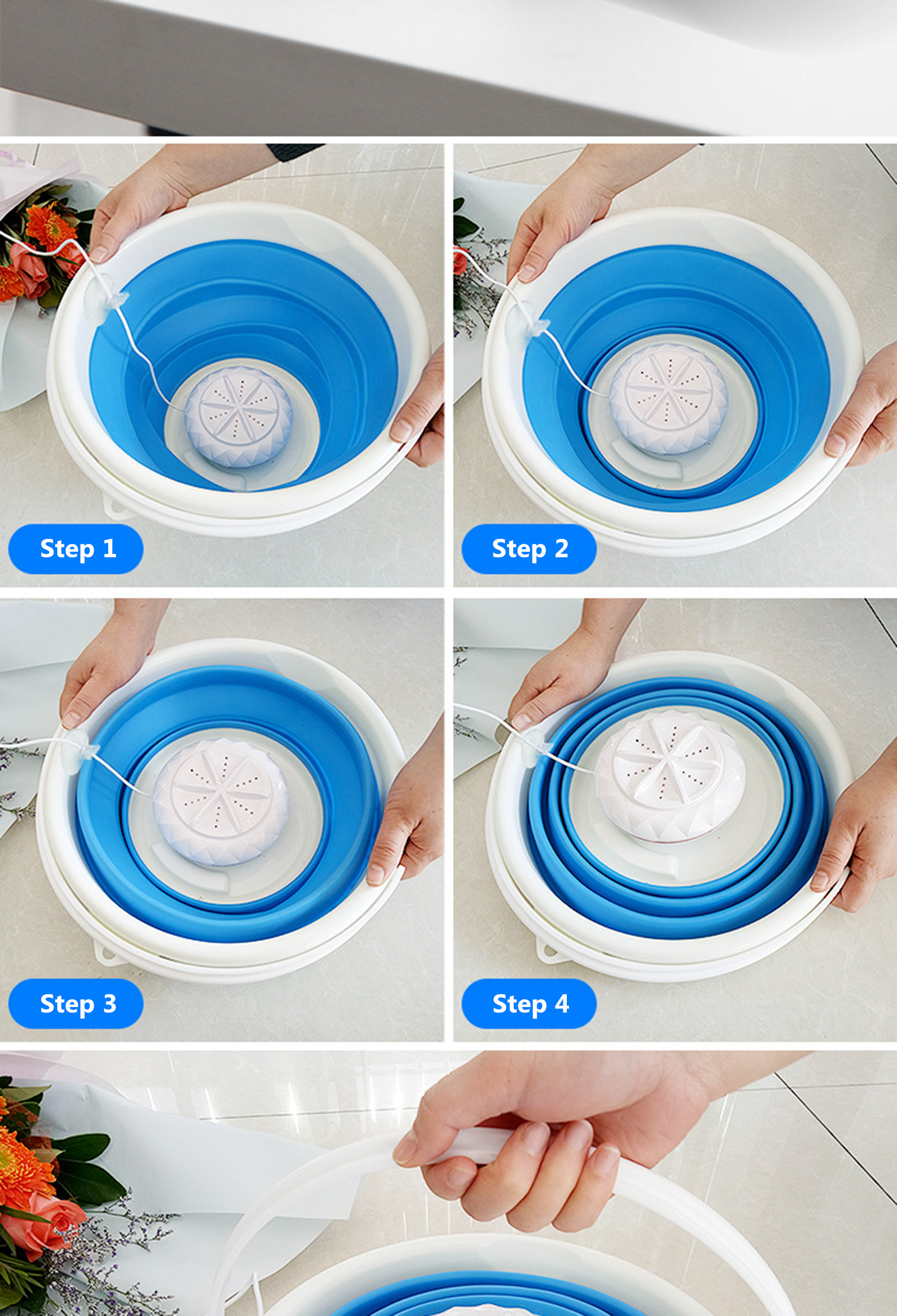 Step 1

Step 2

Step 3

Step 4