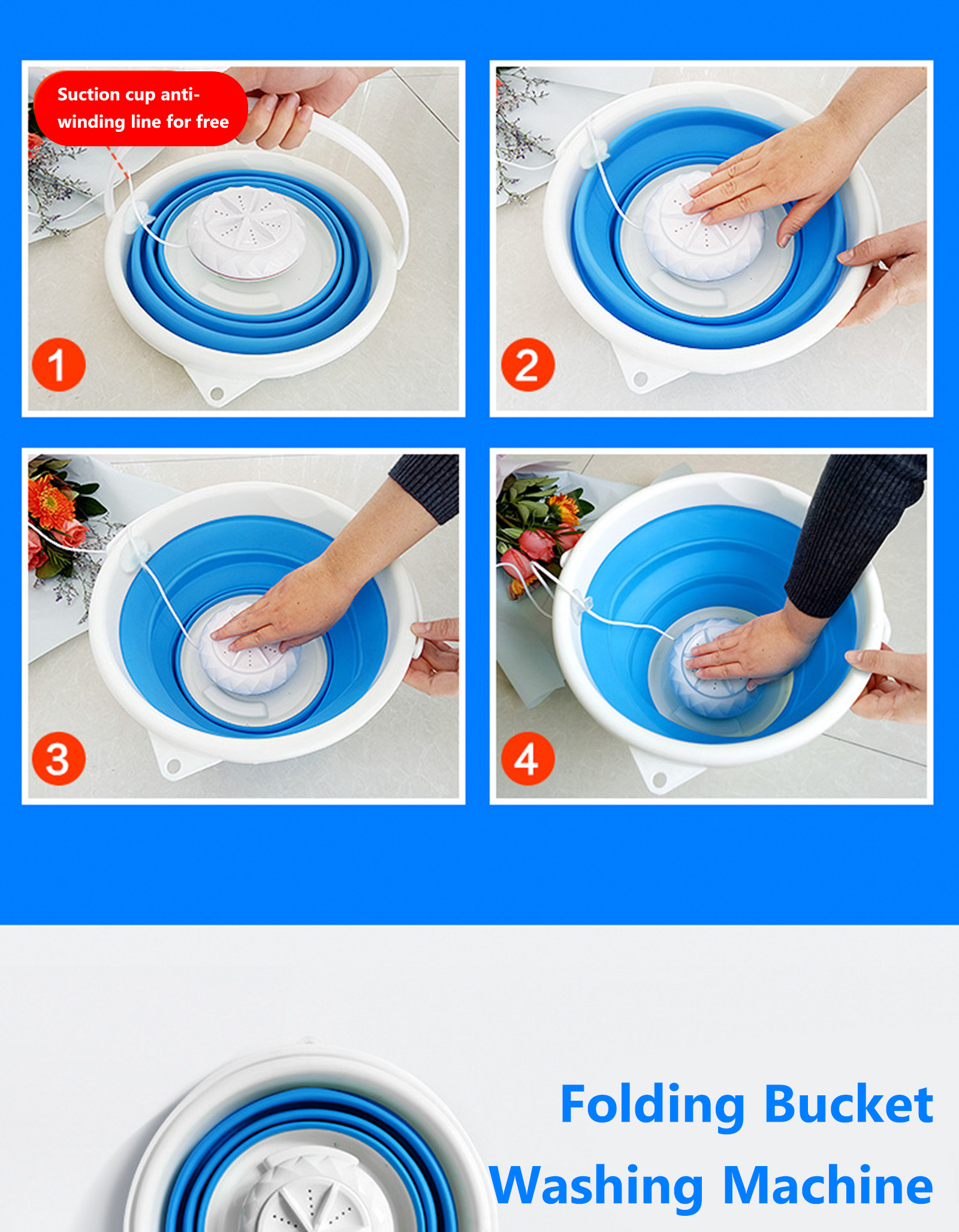 Suction cup anti-winding line for free

1

2

3

4

Folding Bucket
Washing Machine