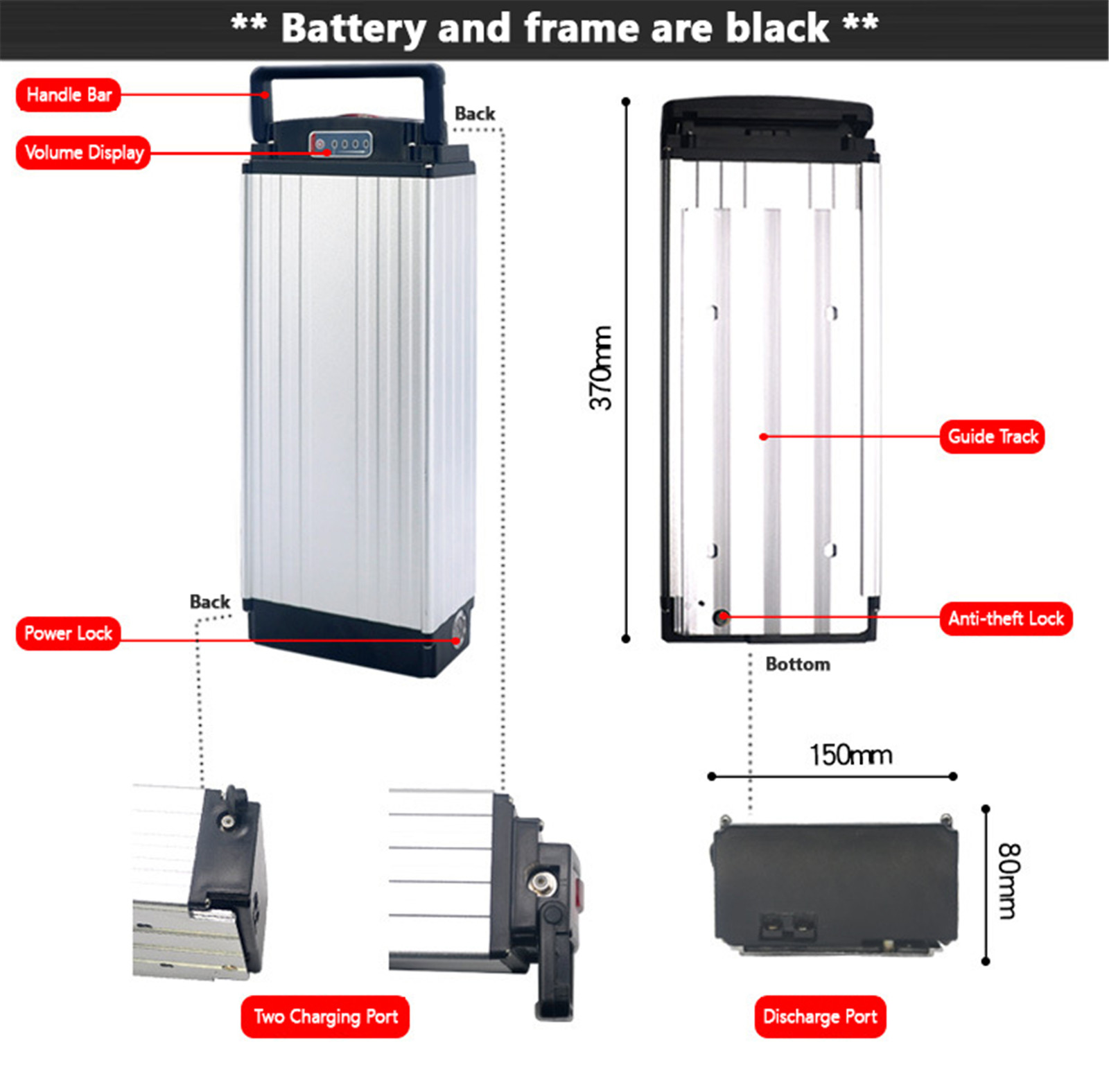 ** Battery and frame are black **

Handle Bar

Volume Display

Back

370mm

Guide Track

Back

Power Lock

Anti-theft Lock

Bottom

150mm

80mm

Two Charging Port

Discharge Port