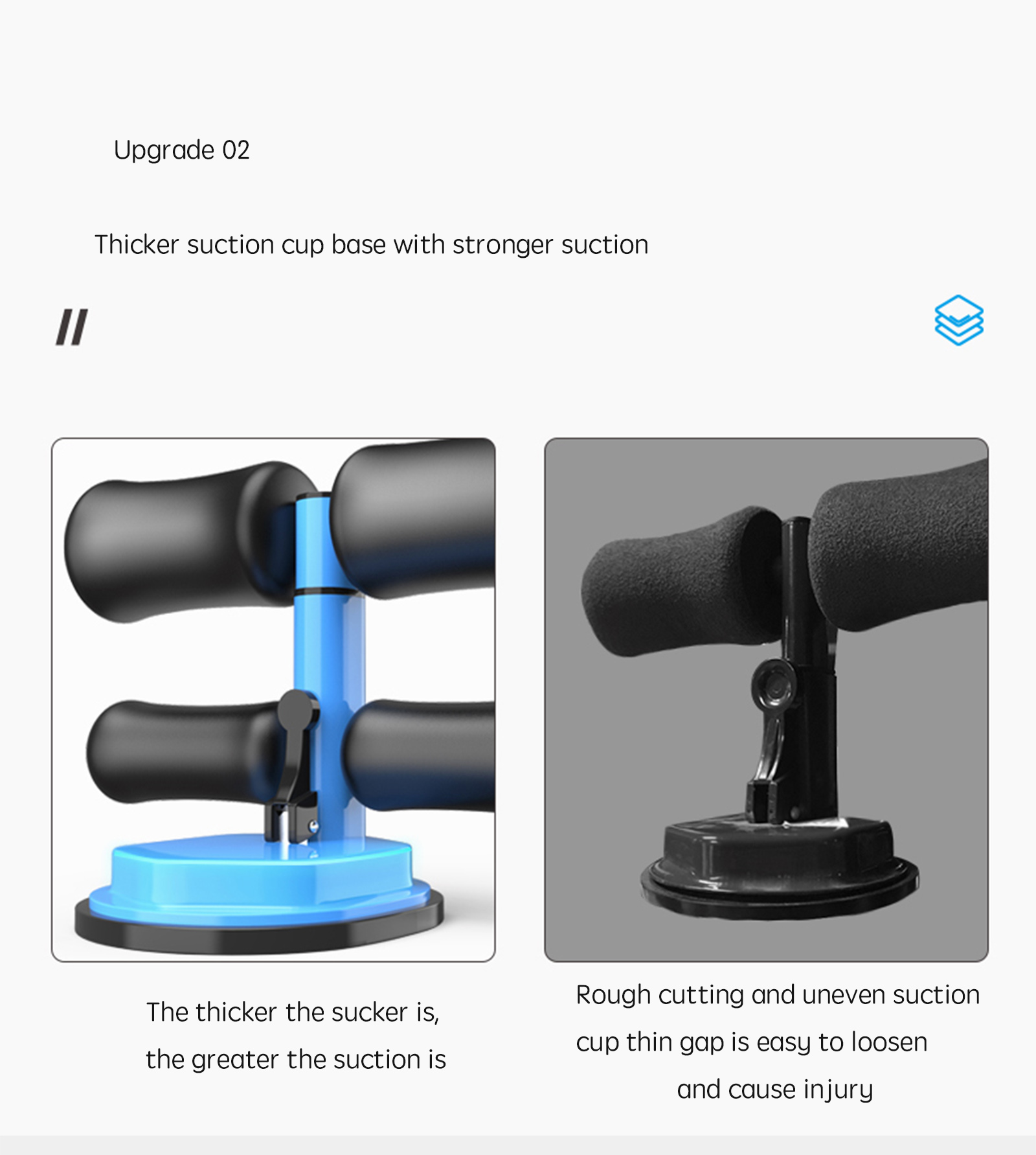 Upgrade 02

Thicker suction cup base with stronger suction

//

The thicker the sucker is, the greater the suction is

Rough cutting and uneven suction cup thin gap is easy to loosen and cause injury