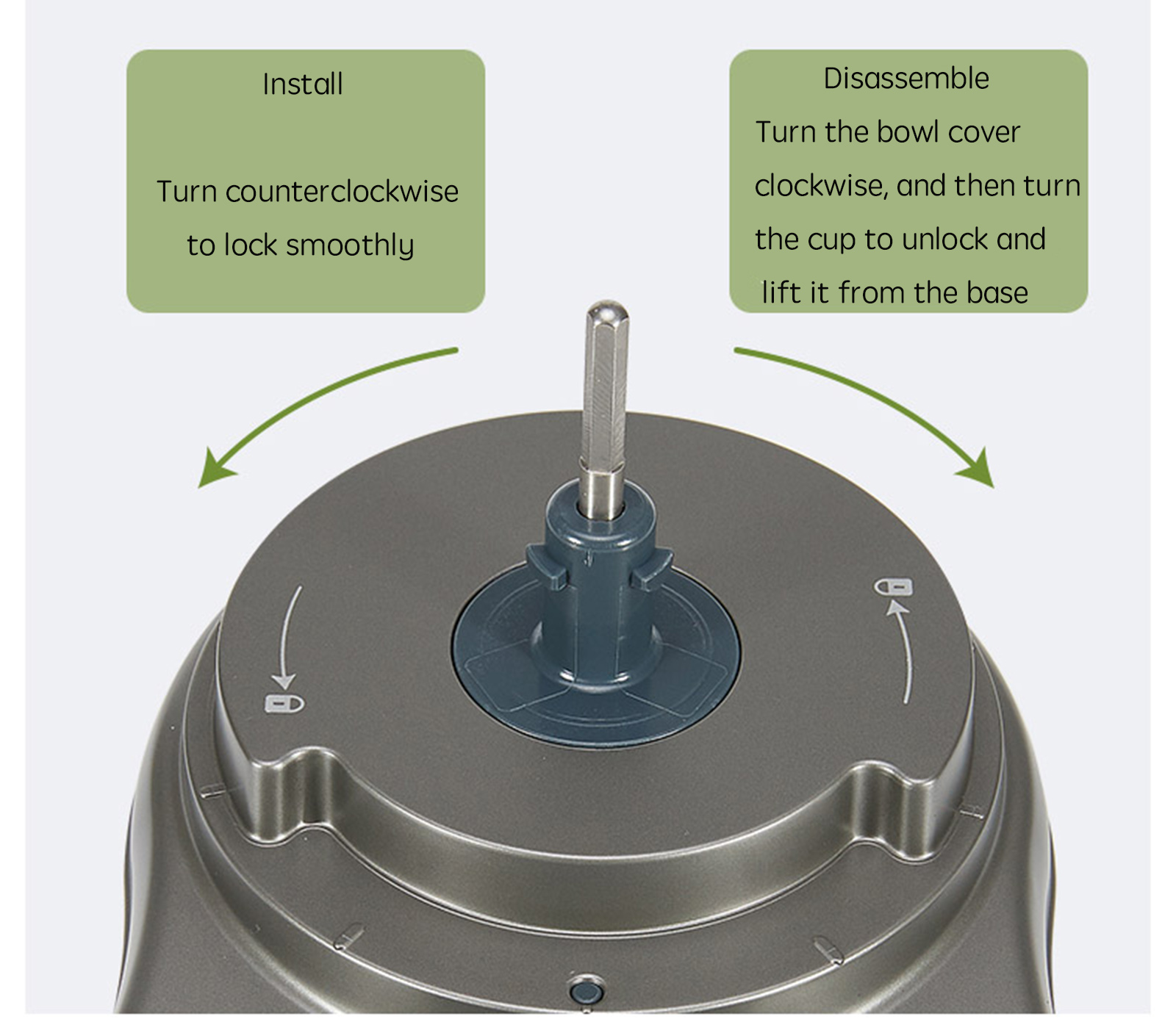 Install

Turn counterclockwise to lock smoothly

Disassemble

Turn the bowl cover clockwise, and then turn the cup to unlock and lift it from the base