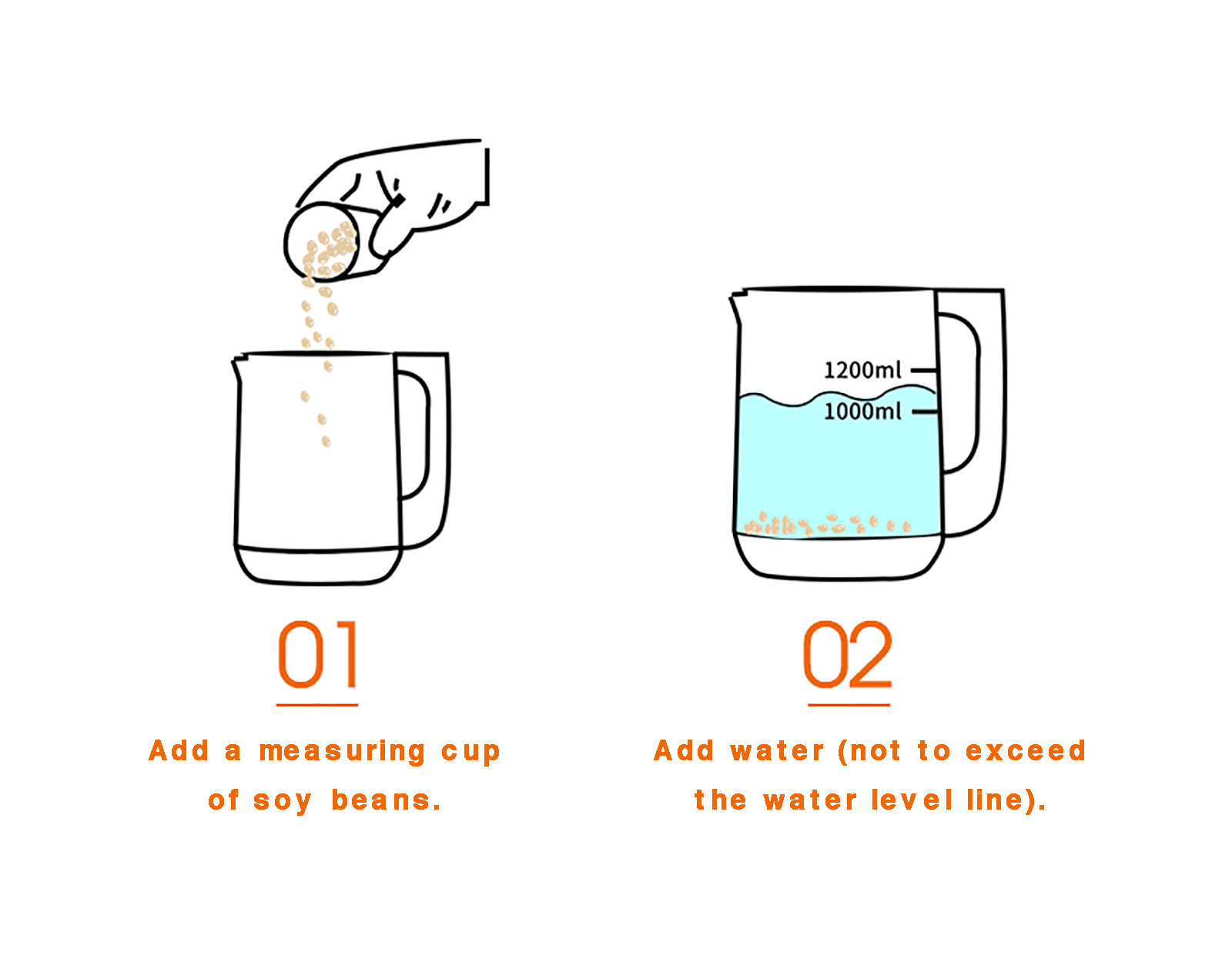 01

Add a measuring cup of soy beans.

1200ml

1000ml

02

Add water (not to exceed the water level line).